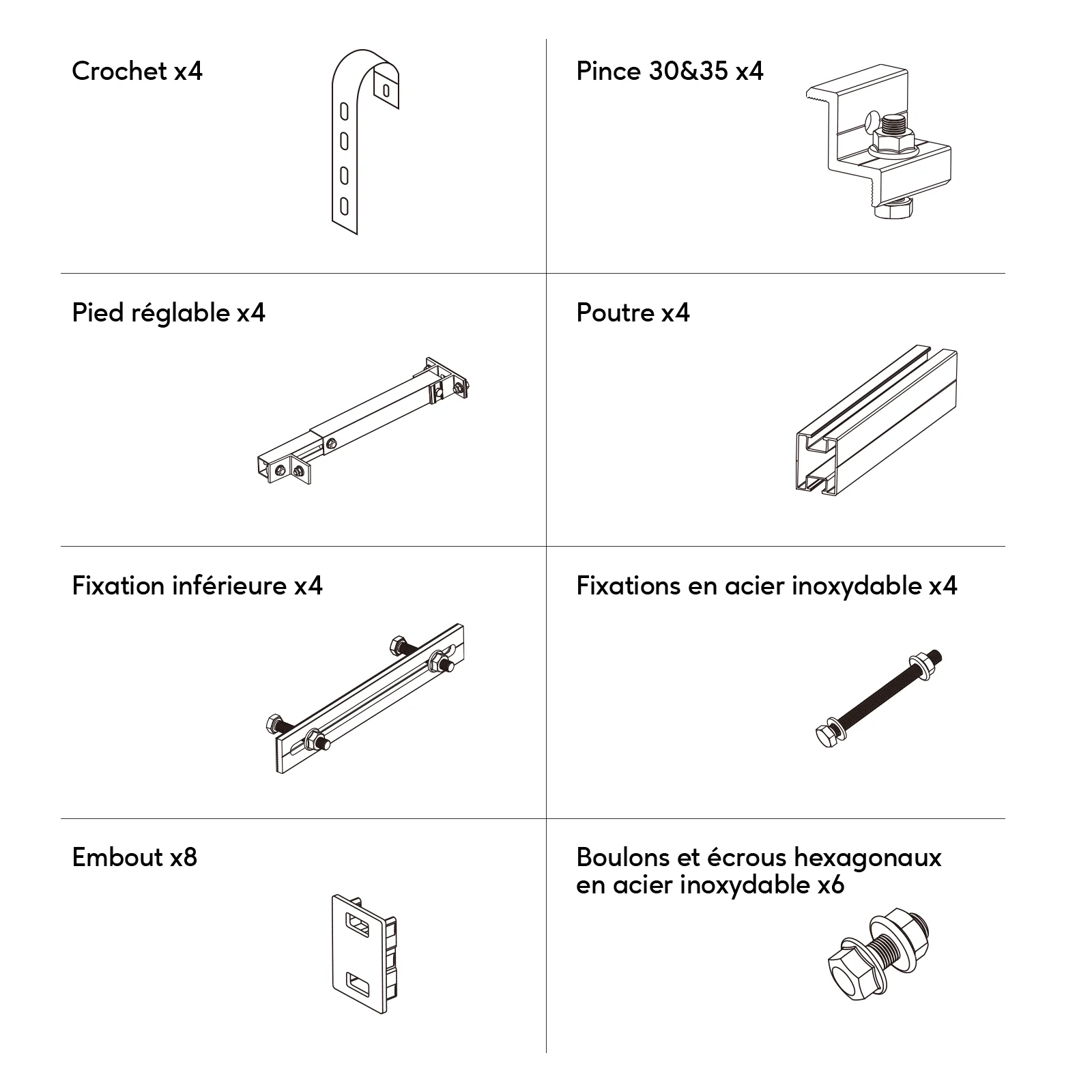 Crochet x4

Pince 30&35 x4

Pied réglable x4

Poutre x4

Fixation inférieure x4

Fixations en acier inoxydable x4

Embout x8

Boulons et écrous hexagonaux en acier inoxydable x6