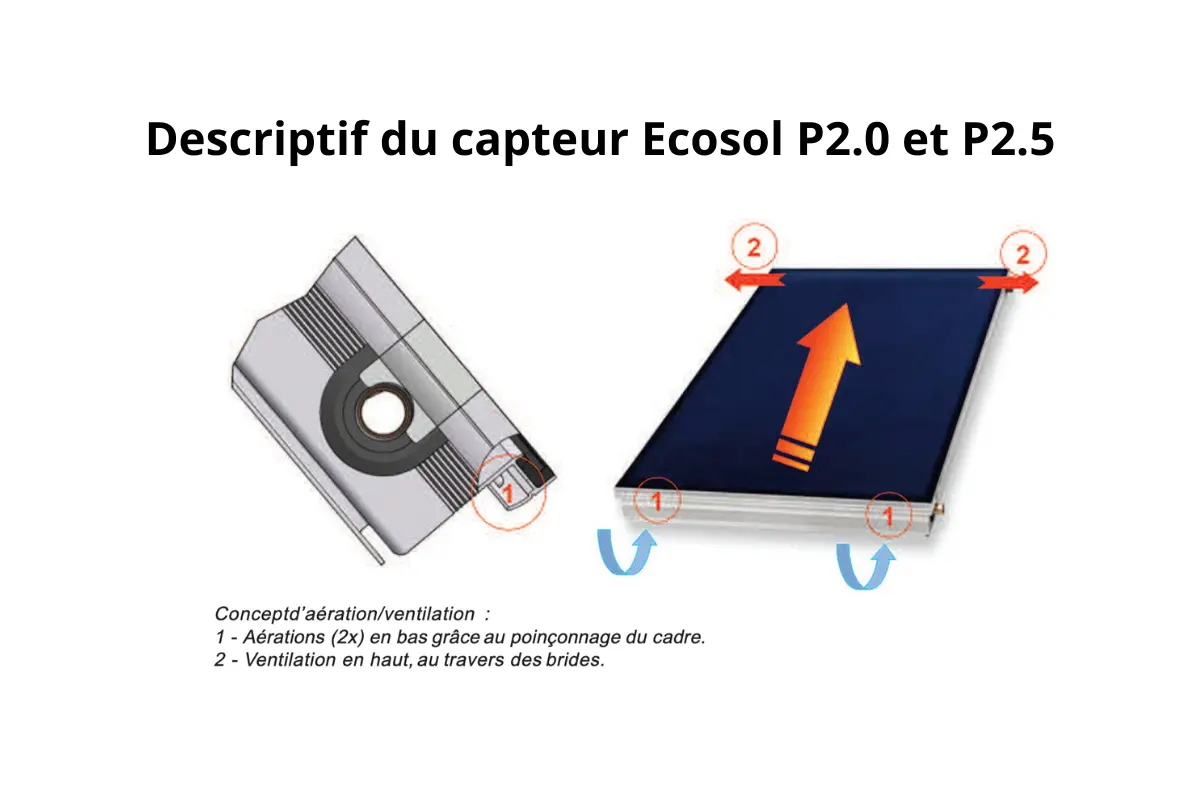 Descriptif du capteur Ecosol P2.0 et P2.5

1

2

2

1

1

Conceptd'aération/ventilation :
1 - Aérations (2x) en bas grâce au poinçonnage du cadre.
2 - Ventilation en haut, au travers des brides.