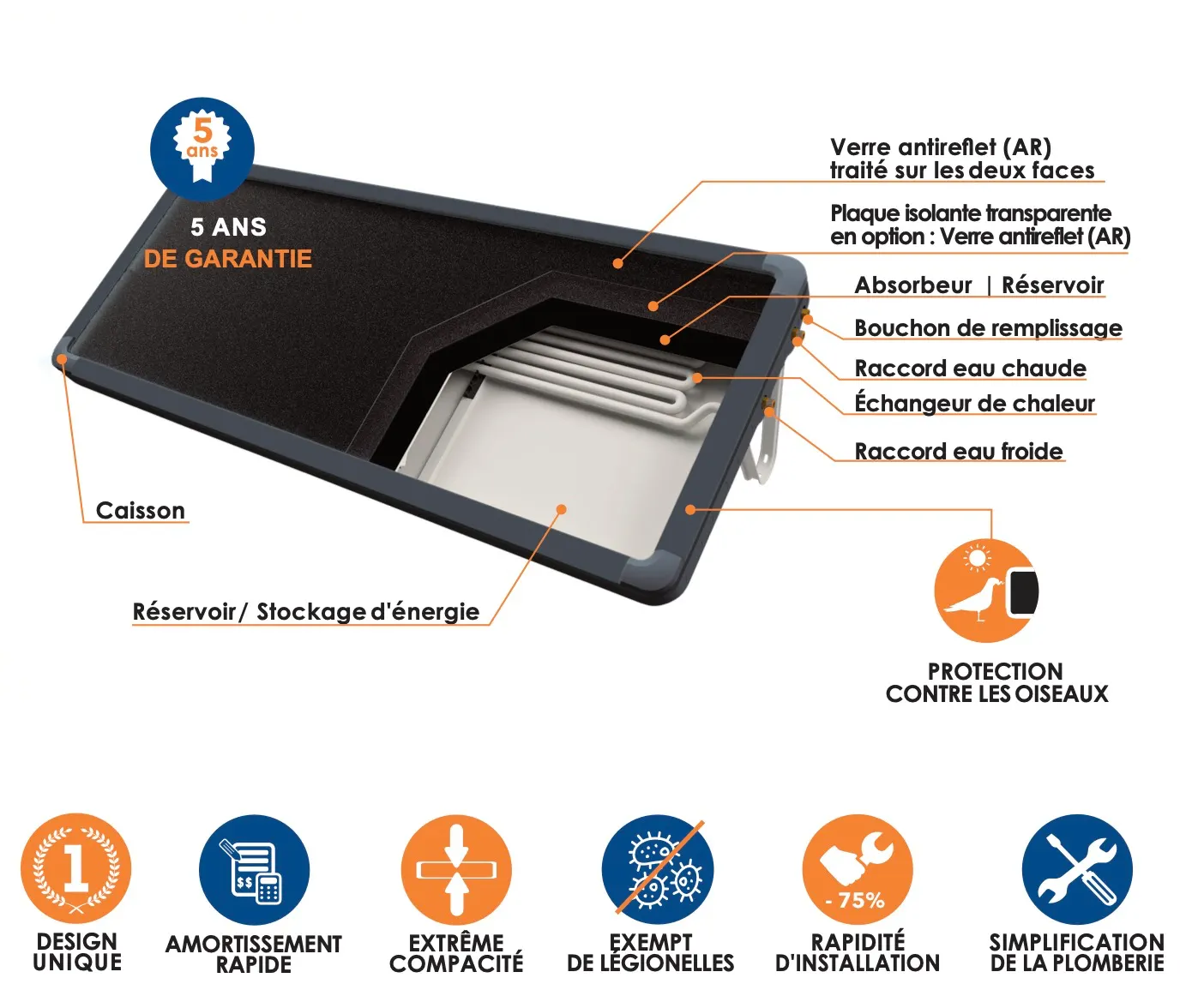 5 ans

5 ANS
DE GARANTIE

Verre antireflet (AR)
traité sur les deux faces

Plaque isolante transparente
en option : Verre antireflet (AR)

Absorbeur | Réservoir

Bouchon de remplissage

Raccord eau chaude

Échangeur de chaleur

Raccord eau froide

Caisson

Réservoir / Stockage d'énergie

PROTECTION
CONTRE LES OISEAUX

1
DESIGN
UNIQUE

$$
AMORTISSEMENT
RAPIDE

EXTRÊME
COMPACITÉ

EXEMPT
DE LÉGIONELLES

- 75%
RAPIDITÉ
D'INSTALLATION

SIMPLIFICATION
DE LA PLOMBERIE